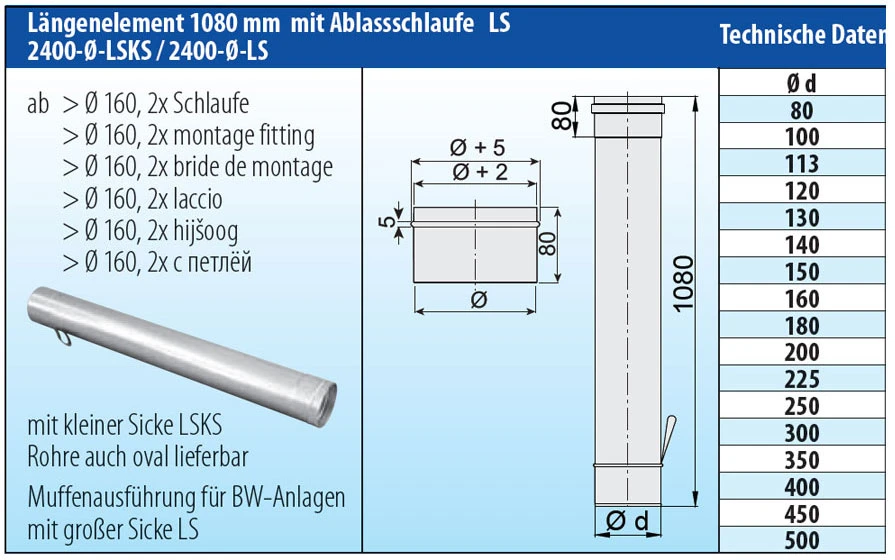 Längenelement 1080 mm mit Ablassschlaufe LS
2400-Ø-LSKS / 2400-Ø-LS

Technische Daten

ab > Ø 160, 2x Schlaufe
> Ø 160, 2x montage fitting
> Ø 160, 2x bride de montage
> Ø 160, 2x laccio
> Ø 160, 2x hijšoog
> Ø 160, 2x с петлёй

mit kleiner Sicke LSKS
Rohre auch oval lieferbar

Muffenausführung für BW-Anlagen mit großer Sicke LS

Ø + 5
Ø + 2
5
80
Ø
80
1080
Ø d

| Ø d |
|---|
| 80 |
| 100 |
| 113 |
| 120 |
| 130 |
| 140 |
| 150 |
| 160 |
| 180 |
| 200 |
| 225 |
| 250 |
| 300 |
| 350 |
| 400 |
| 450 |
| 500 |